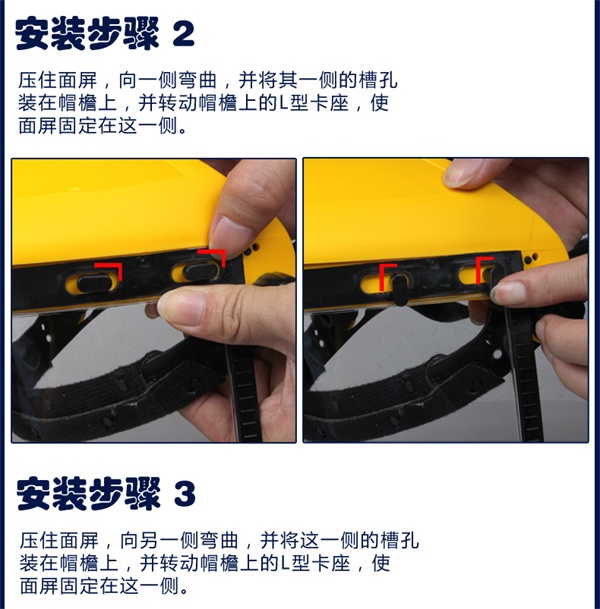 安装步骤 2

压住面屏，向一侧弯曲，并将其一侧的槽孔装在帽檐上，并转动帽檐上的L型卡座，使面屏固定在这一侧。

安装步骤 3

压住面屏，向另一侧弯曲，并将这一侧的槽孔装在帽檐上，并转动帽檐上的L型卡座，使面屏固定在这一侧。